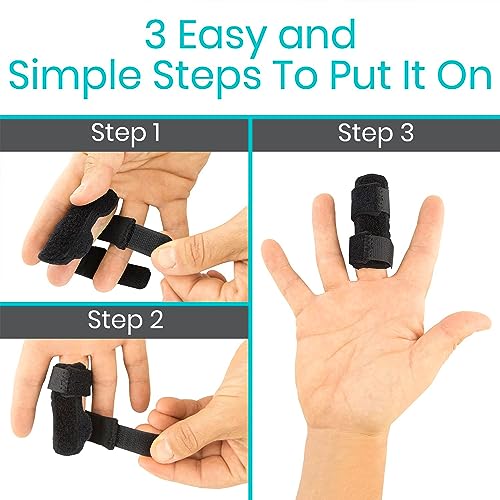 3 Easy and
Simple Steps To Put It On

Step 1

Step 2

Step 3