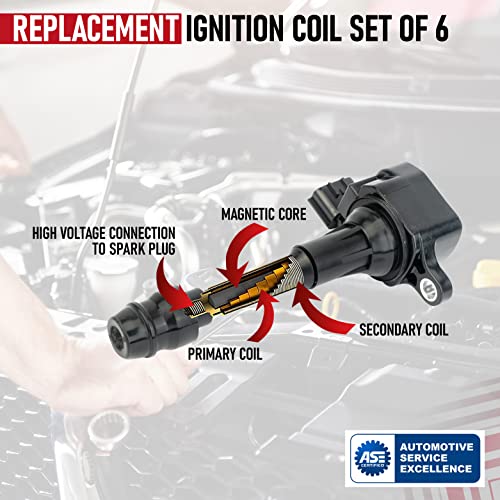 REPLACEMENT IGNITION COIL SET OF 6

MAGNETIC CORE

HIGH VOLTAGE CONNECTION TO SPARK PLUG

SECONDARY COIL

PRIMARY COIL

ASE CERTIFIED

AUTOMOTIVE SERVICE EXCELLENCE