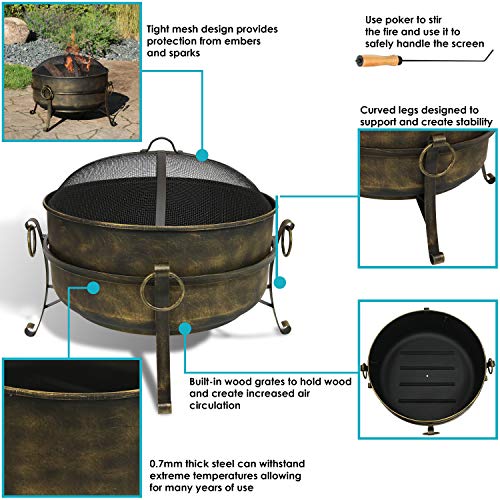 Tight mesh design provides protection from embers and sparks

Use poker to stir the fire and use it to safely handle the screen

Curved legs designed to support and create stability

Built-in wood grates to hold wood and create increased air circulation

0.7mm thick steel can withstand extreme temperatures allowing for many years of use