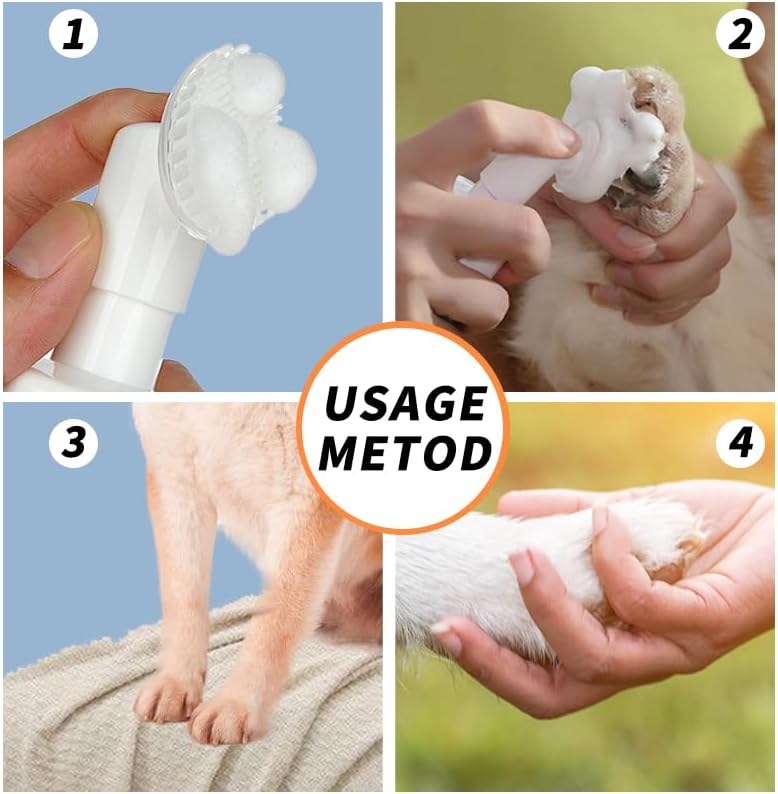 1

2

USAGE METOD

3

4