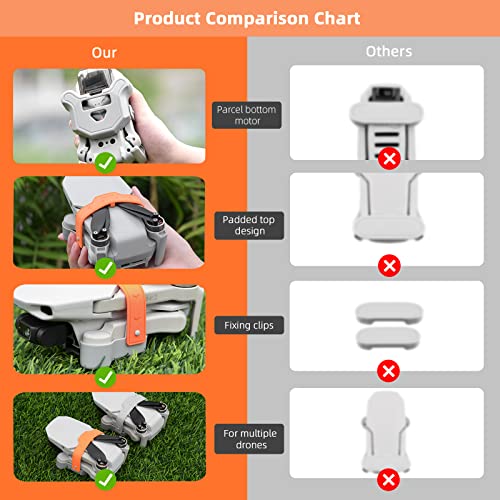 Product Comparison Chart

Our

Others

Parcel bottom motor

Padded top design

Fixing clips

For multiple drones