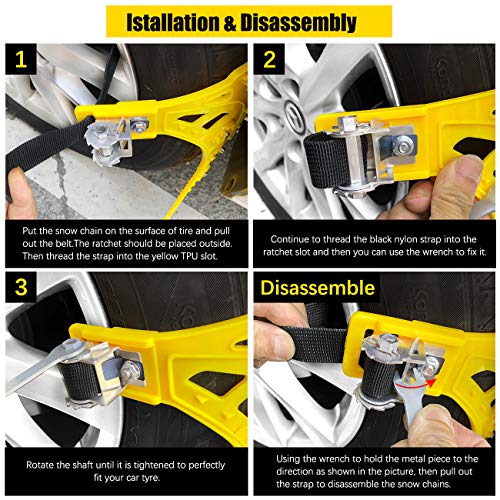 Istallation & Disassembly

1

Put the snow chain on the surface of tire and pull out the belt.The ratchet should be placed outside. Then thread the strap into the yellow TPU slot.

2

Continue to thread the black nylon strap into the ratchet slot and then you can use the wrench to fix it.

3

Rotate the shaft until it is tightened to perfectly fit your car tyre.

Disassemble

Using the wrench to hold the metal piece to the direction as shown in the picture, then pull out the strap to disassemble the snow chains.