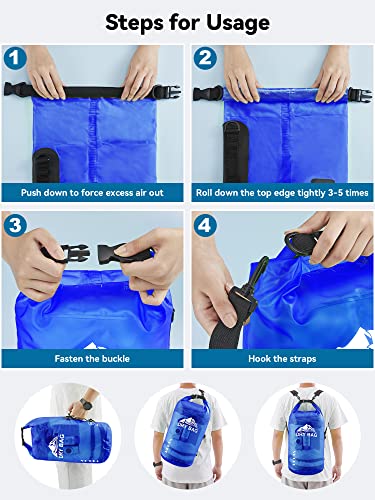 Steps for Usage

1

Push down to force excess air out

2

Roll down the top edge tightly 3-5 times

3

Fasten the buckle

4

Hook the straps

DRY BAG

DRY BAG

DRY BAG