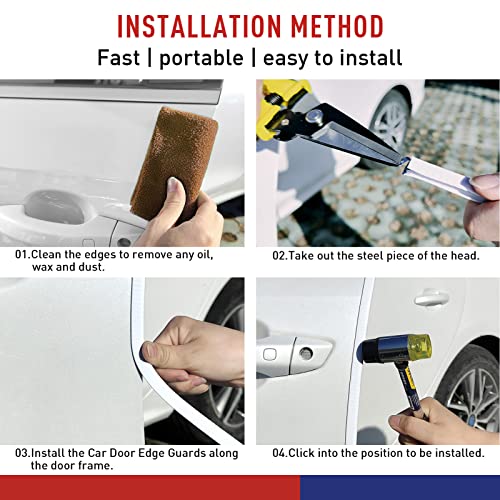 INSTALLATION METHOD

Fast | portable | easy to install

01.Clean the edges to remove any oil, wax and dust.

02.Take out the steel piece of the head.

03.Install the Car Door Edge Guards along the door frame.

04.Click into the position to be installed.