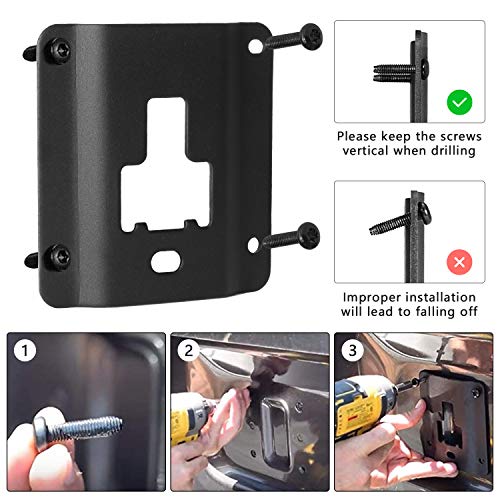 Please keep the screws vertical when drilling

Improper installation will lead to falling off

1

2

3