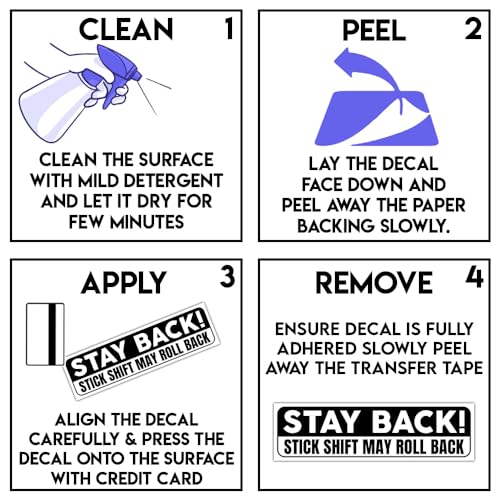 CLEAN 1

CLEAN THE SURFACE WITH MILD DETERGENT AND LET IT DRY FOR FEW MINUTES

PEEL 2

LAY THE DECAL FACE DOWN AND PEEL AWAY THE PAPER BACKING SLOWLY.

APPLY 3

STAY BACK!
STICK SHIFT MAY ROLL BACK

ALIGN THE DECAL CAREFULLY & PRESS THE DECAL ONTO THE SURFACE WITH CREDIT CARD

REMOVE 4

ENSURE DECAL IS FULLY ADHERED SLOWLY PEEL AWAY THE TRANSFER TAPE

STAY BACK!
STICK SHIFT MAY ROLL BACK