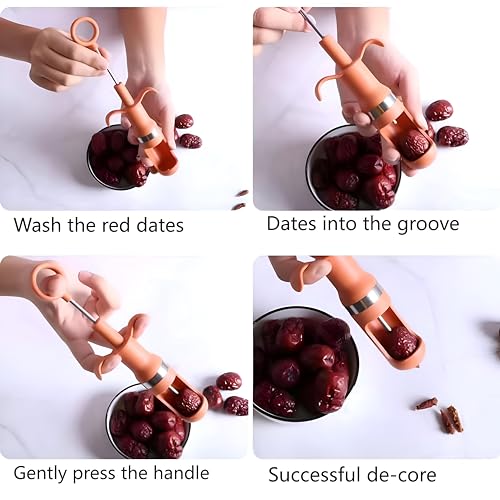 Wash the red dates

Dates into the groove

Gently press the handle

Successful de-core