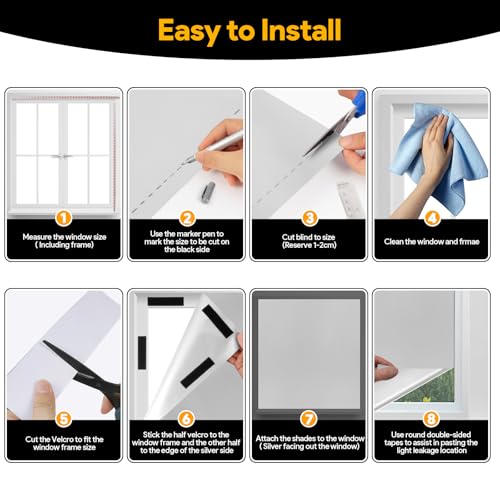 Easy to Install

1
Measure the window size
( Including frame)

2
Use the marker pen to mark the size to be cut on the black side

3
Cut blind to size
(Reserve 1-2cm)

4
Clean the window and frmae

5
Cut the Velcro to fit the window frame size

6
Stick the half velcro to the window frame and the other half to the edge of the silver side

7
Attach the shades to the window
( Silver facing out the window)

8
Use round double-sided tapes to assist in pasting the light leakage location