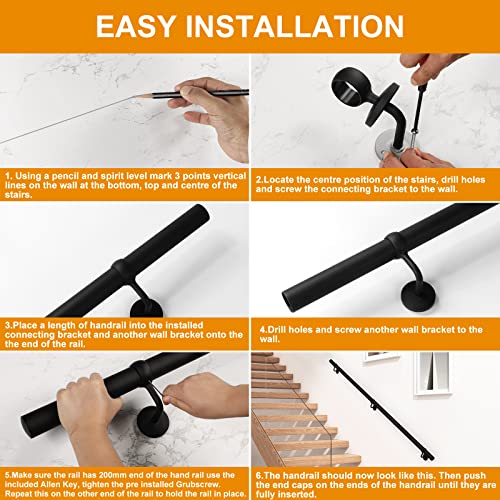 EASY INSTALLATION

1. Using a pencil and spirit level mark 3 points vertical lines on the wall at the bottom, top and centre of the stairs.

2.Locate the centre position of the stairs, drill holes and screw the connecting bracket to the wall.

3.Place a length of handrail into the installed connecting bracket and another wall bracket onto the the end of the rail.

4.Drill holes and screw another wall bracket to the wall.

5.Make sure the rail has 200mm end of the hand rail use the included Allen Key, tighten the pre installed Grubscrew. Repeat this on the other end of the rail to hold the rail in place.

6.The handrail should now look like this. Then push the end caps on the ends of the handrail until they are fully inserted.