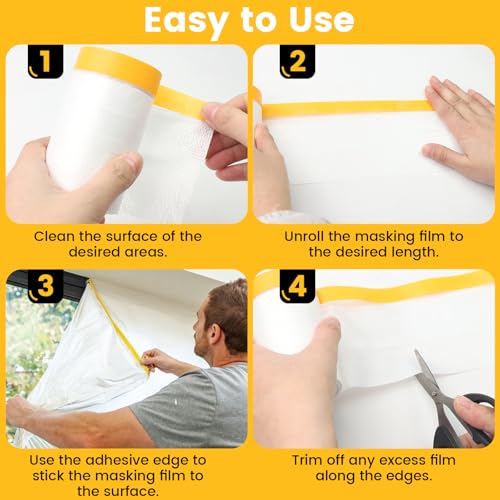 Easy to Use

1

Clean the surface of the desired areas.

2

Unroll the masking film to the desired length.

3

Use the adhesive edge to stick the masking film to the surface.

4

Trim off any excess film along the edges.