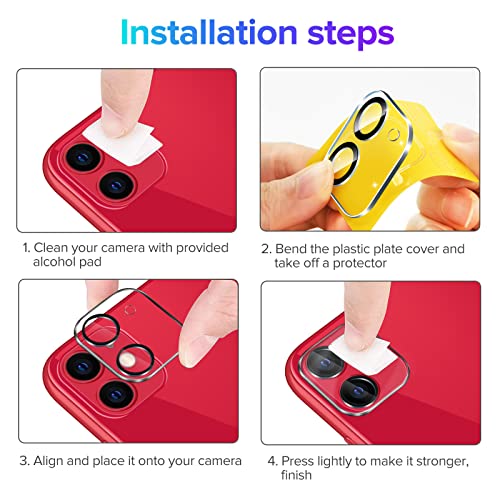 Installation steps

1. Clean your camera with provided alcohol pad

2. Bend the plastic plate cover and take off a protector

3. Align and place it onto your camera

4. Press lightly to make it stronger, finish