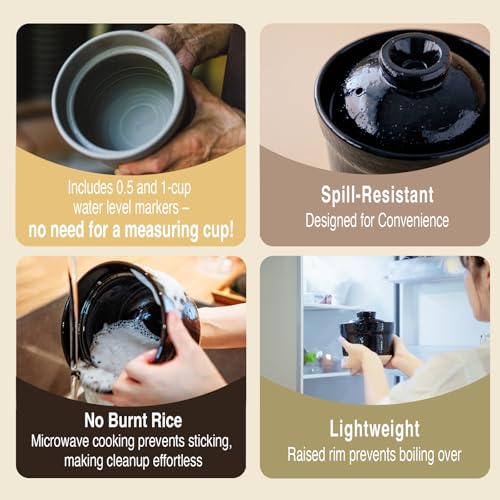 Includes 0.5 and 1-cup water level markers – no need for a measuring cup!

Spill-Resistant
Designed for Convenience

No Burnt Rice
Microwave cooking prevents sticking, making cleanup effortless

Lightweight
Raised rim prevents boiling over