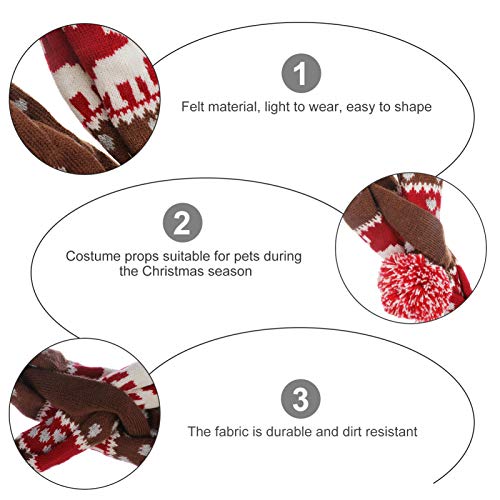 1

Felt material, light to wear, easy to shape

2

Costume props suitable for pets during the Christmas season

3

The fabric is durable and dirt resistant