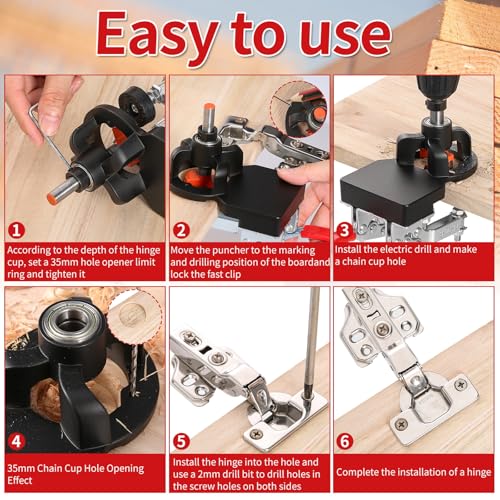 Easy to use

1
According to the depth of the hinge cup, set a 35mm hole opener limit ring and tighten it

2
Move the puncher to the marking and drilling position of the boardand lock the fast clip

3
Install the electric drill and make a chain cup hole

4
35mm Chain Cup Hole Opening Effect

5
Install the hinge into the hole and use a 2mm drill bit to drill holes in the screw holes on both sides

6
Complete the installation of a hinge