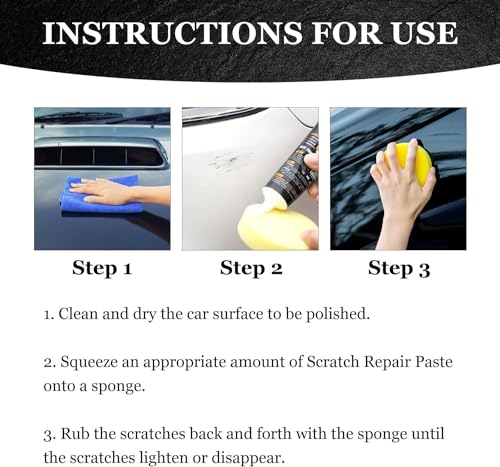 INSTRUCTIONS FOR USE

Step 1

Step 2

Step 3

1. Clean and dry the car surface to be polished.

2. Squeeze an appropriate amount of Scratch Repair Paste onto a sponge.

3. Rub the scratches back and forth with the sponge until the scratches lighten or disappear.