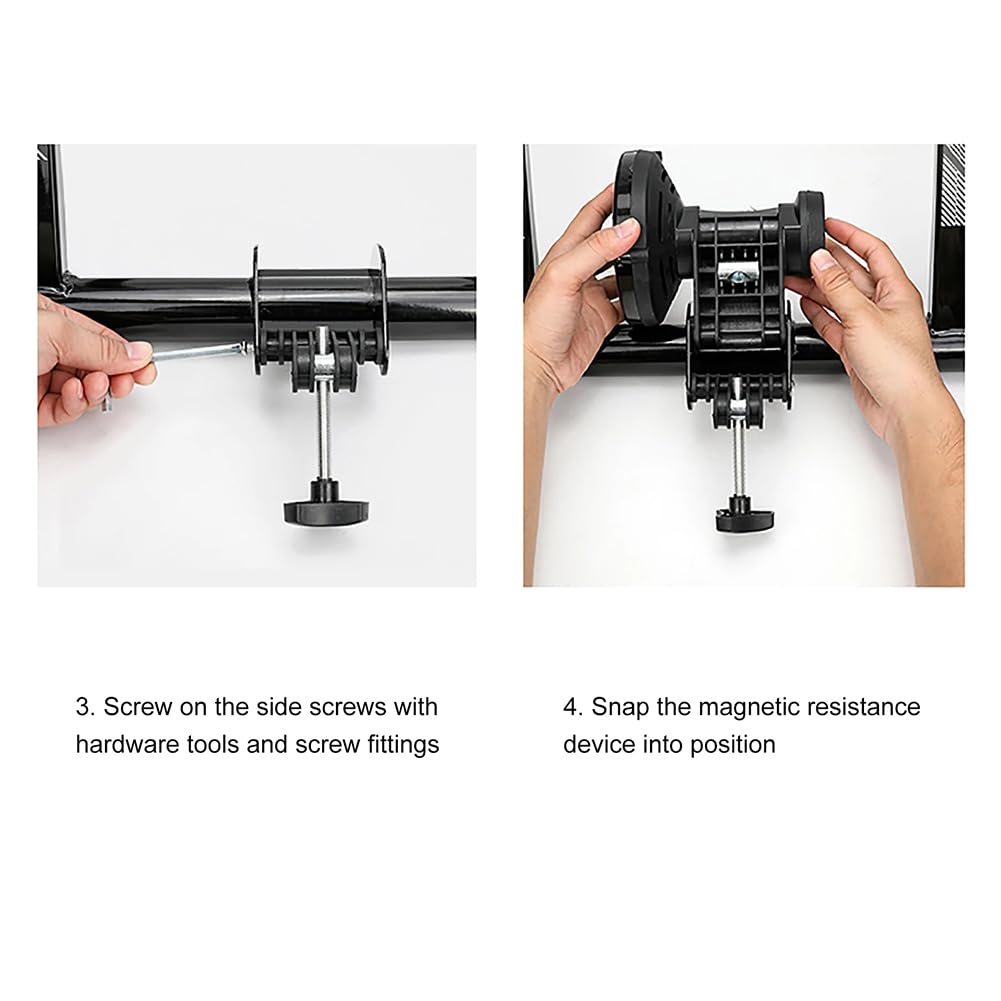 3. Screw on the side screws with hardware tools and screw fittings

4. Snap the magnetic resistance device into position