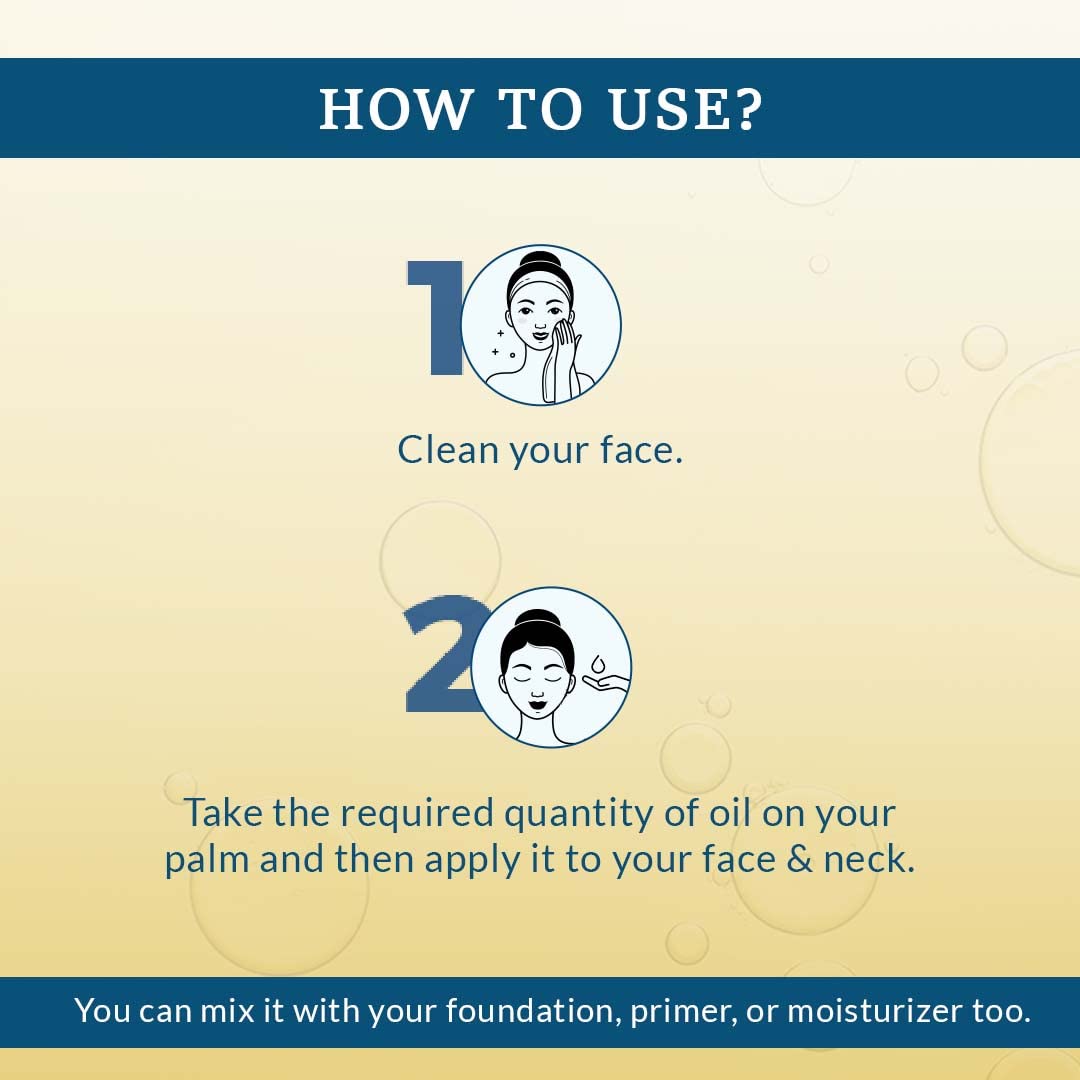 HOW TO USE?

1

Clean your face.

2

Take the required quantity of oil on your palm and then apply it to your face & neck.

You can mix it with your foundation, primer, or moisturizer too.