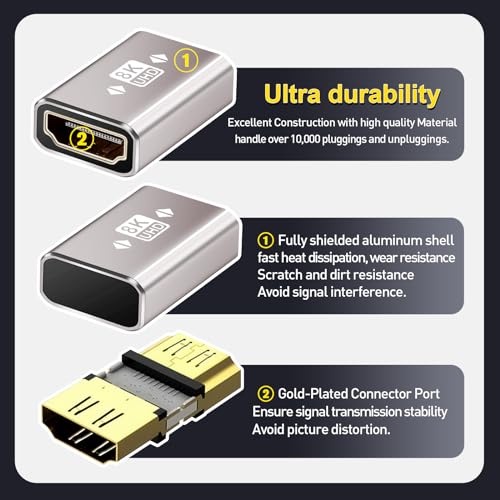 8K UHD
①
②

Ultra durability
Excellent Construction with high quality Material handle over 10,000 pluggings and unpluggings.

8K UHD

① Fully shielded aluminum shell
fast heat dissipation, wear resistance
Scratch and dirt resistance
Avoid signal interference.

② Gold-Plated Connector Port
Ensure signal transmission stability
Avoid picture distortion.