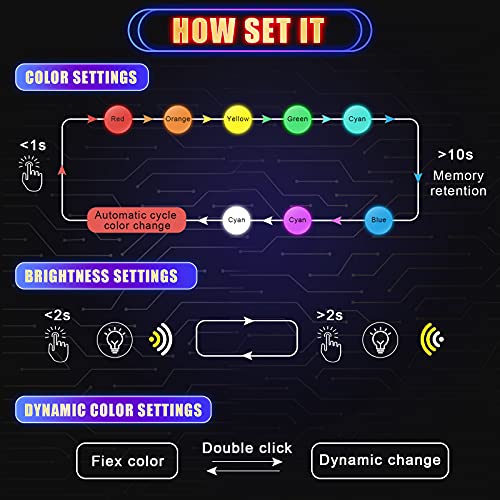 HOW SET IT

COLOR SETTINGS

<1s

Red

Orange

Yellow

Green

Cyan

>10s
Memory retention

Blue

Cyan

Cyan

Automatic cycle color change

BRIGHTNESS SETTINGS

<2s

>2s

DYNAMIC COLOR SETTINGS

Fiex color

Double click

Dynamic change