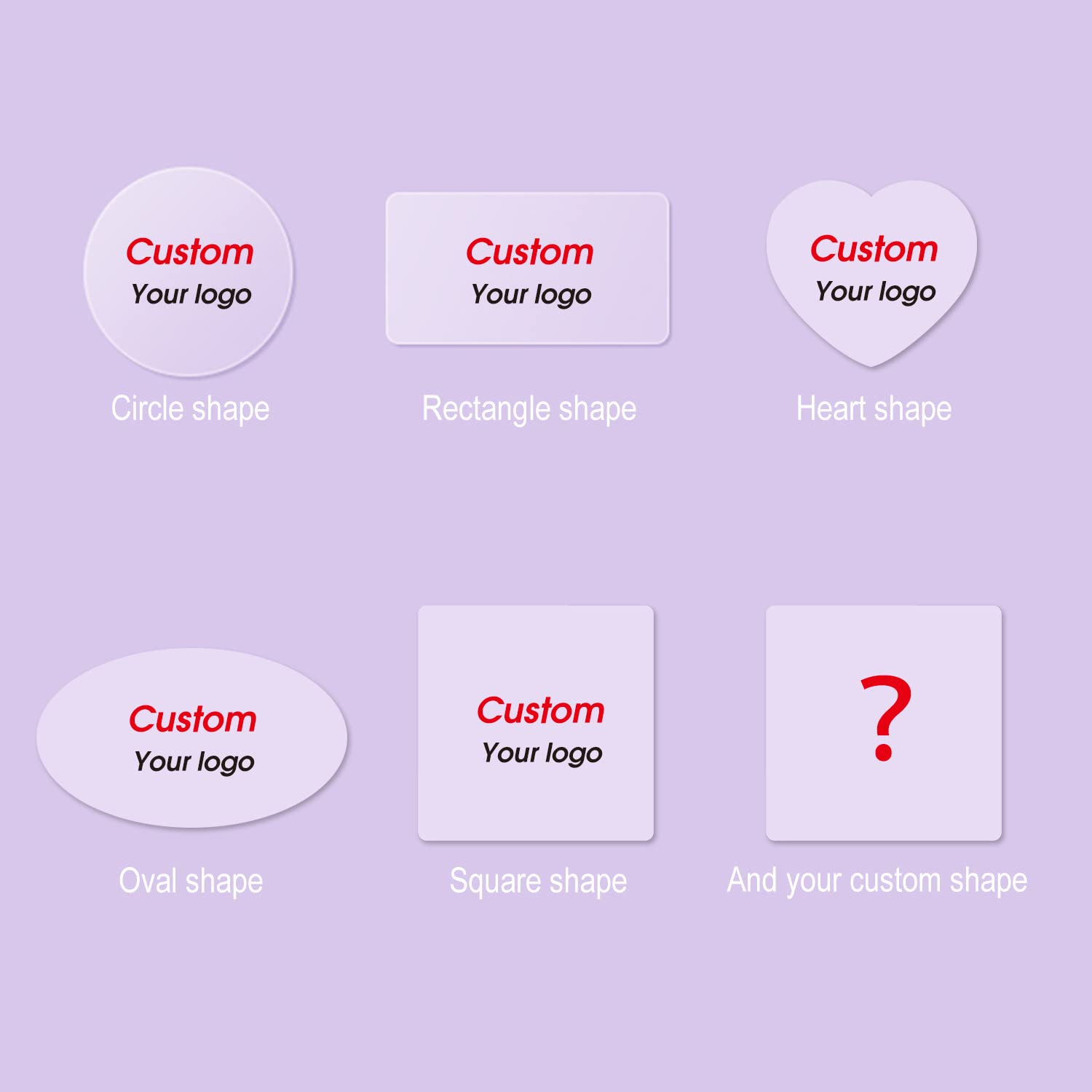 Custom
Your logo
Circle shape

Custom
Your logo
Rectangle shape

Custom
Your logo
Heart shape

Custom
Your logo
Oval shape

Custom
Your logo
Square shape

?
And your custom shape