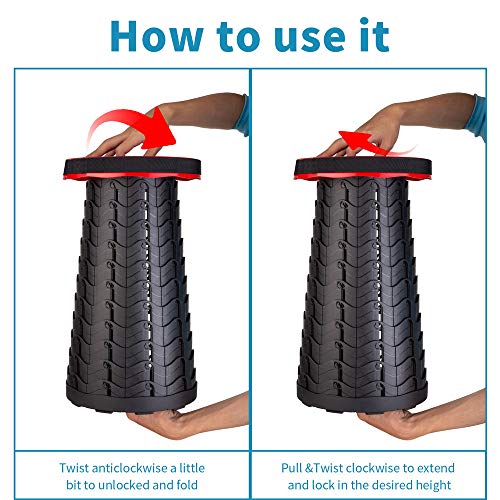 How to use it

Twist anticlockwise a little bit to unlocked and fold

Pull &Twist clockwise to extend and lock in the desired height