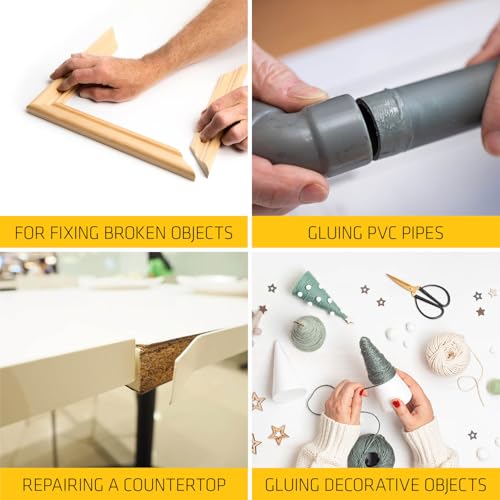 FOR FIXING BROKEN OBJECTS

GLUING PVC PIPES

REPAIRING A COUNTERTOP

GLUING DECORATIVE OBJECTS