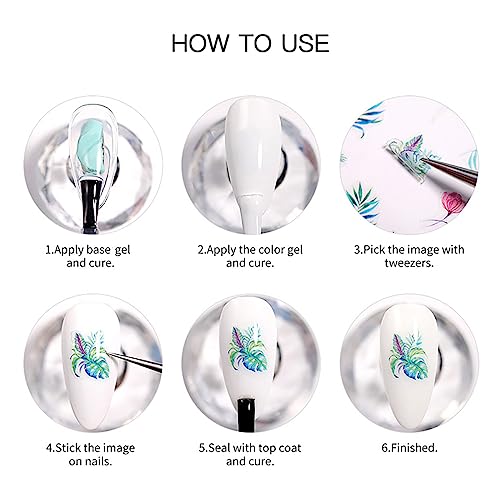 HOW TO USE

1.Apply base gel and cure.

2.Apply the color gel and cure.

3.Pick the image with tweezers.

4.Stick the image on nails.

5.Seal with top coat and cure.

6.Finished.