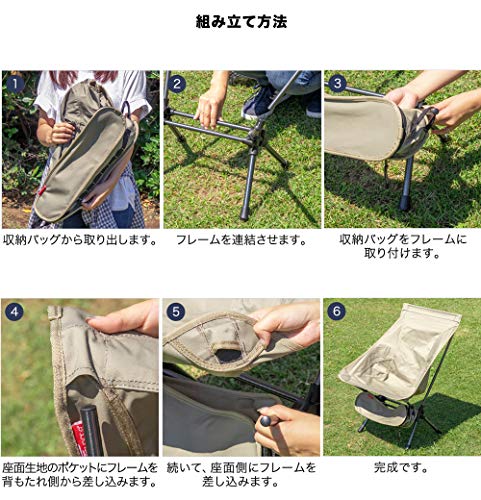 組み立て方法

1

収納バッグから取り出します。

2

フレームを連結させます。

3

収納バッグをフレームに取り付けます。

4

座面生地のポケットにフレームを背もたれ側から差し込みます。

5

続いて、座面側にフレームを差し込みます。

6

完成です。