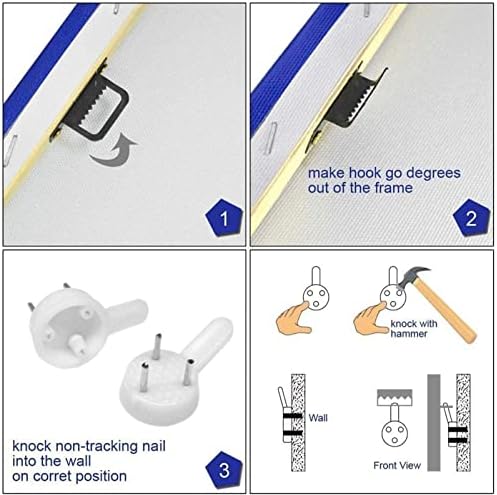 1

make hook go degrees out of the frame

2

knock non-tracking nail into the wall on corret position

3

knock with hammer

Wall

Front View