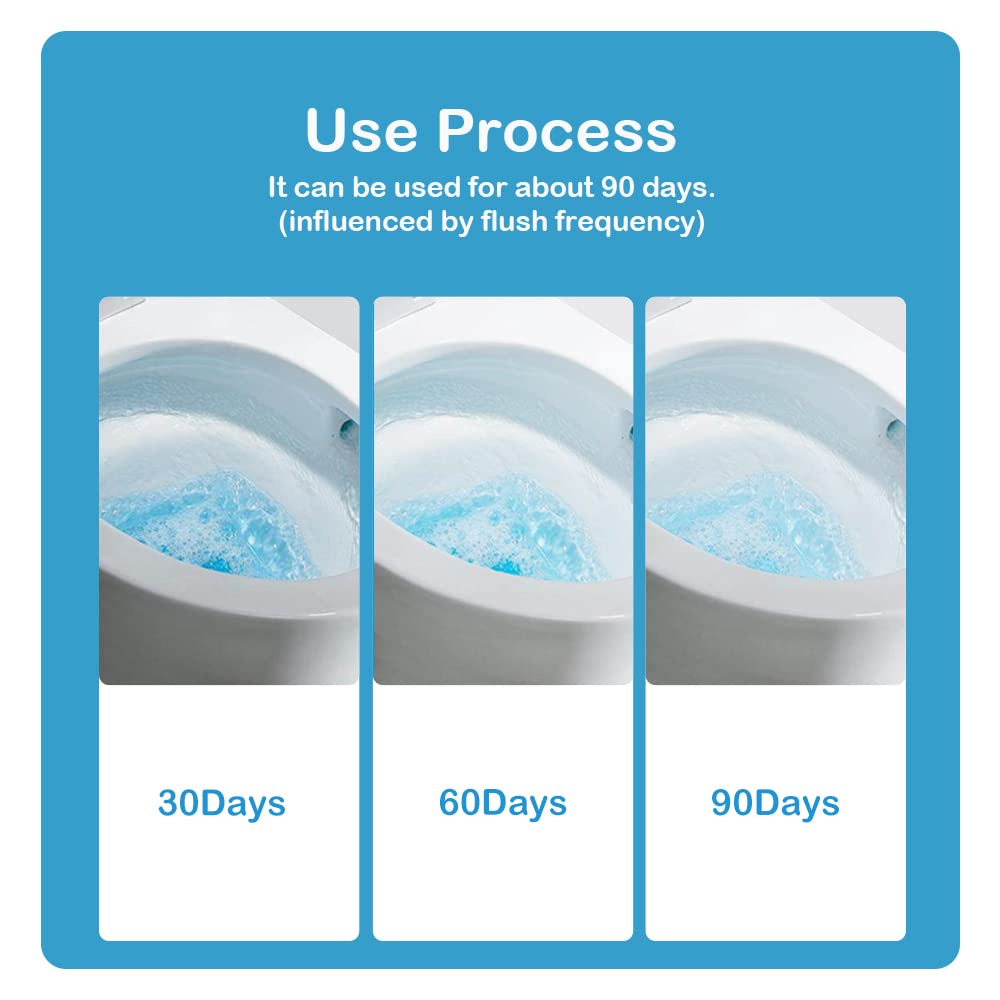 Use Process

It can be used for about 90 days.
(influenced by flush frequency)

30Days

60Days

90Days