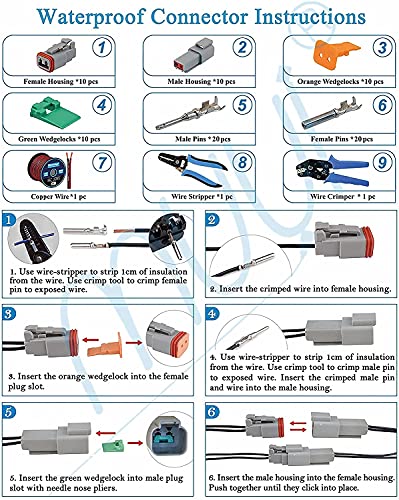 Waterproof Connector Instructions

1
Female Housing *10 pcs

2
Male Housing *10 pcs

3
Orange Wedgelocks *10 pcs

4
Green Wedgelocks *10 pcs

5
Male Pins *20 pcs

6
Female Pins *20 pcs

7
Copper Wire *1 pc

8
Wire Stripper *1 pc

9
Wire Crimper * 1 pc

1
1. Use wire-stripper to strip 1cm of insulation from the wire. Use crimp tool to crimp female pin to exposed wire.

2
2. Insert the crimped wire into female housing.

3
3. Insert the orange wedgelock into the female plug slot.

4
4. Use wire-stripper to strip 1cm of insulation from the wire. Use crimp tool to crimp male pin to exposed wire. Insert the crimped male pin and wire into the male housing.

5
5. Insert the green wedgelock into male plug slot with needle nose pliers.

6
6. Insert the male housing into the female housing. Push together until they click into place.