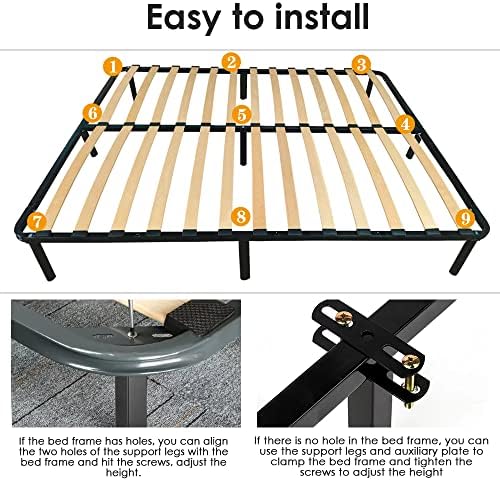 Easy to install

1
2
3
6
5
4
7
8
9

If the bed frame has holes, you can align the two holes of the support legs with the bed frame and hit the screws, adjust the height.

If there is no hole in the bed frame, you can use the support legs and auxiliary plate to clamp the bed frame and tighten the screws to adjust the height