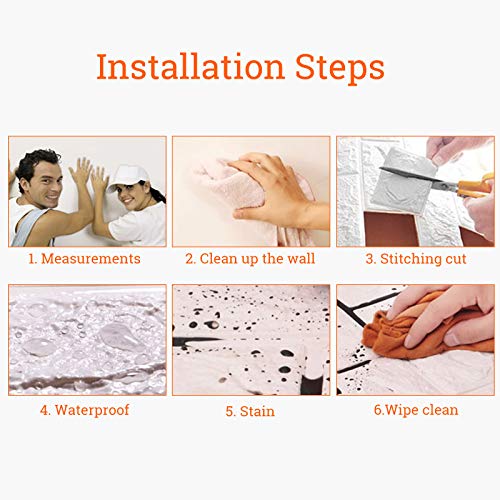 Installation Steps

1. Measurements

2. Clean up the wall

3. Stitching cut

4. Waterproof

5. Stain

6.Wipe clean