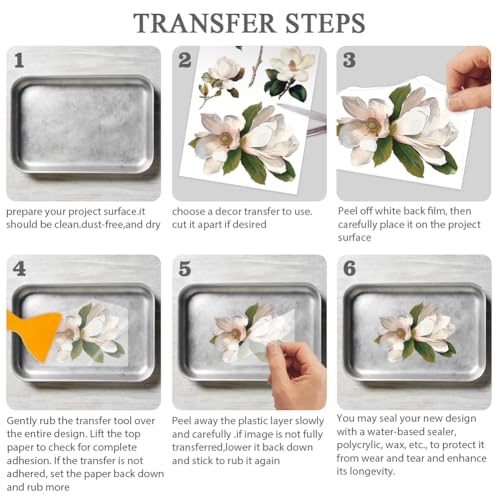 TRANSFER STEPS

1

prepare your project surface.it should be clean.dust-free,and dry

2

choose a decor transfer to use. cut it apart if desired

3

Peel off white back film, then carefully place it on the project surface

4

Gently rub the transfer tool over the entire design. Lift the top paper to check for complete adhesion. If the transfer is not adhered, set the paper back down and rub more

5

Peel away the plastic layer slowly and carefully .if image is not fully transferred,lower it back down and stick to rub it again

6

You may seal your new design with a water-based sealer, polycrylic, wax, etc., to protect it from wear and tear and enhance its longevity.