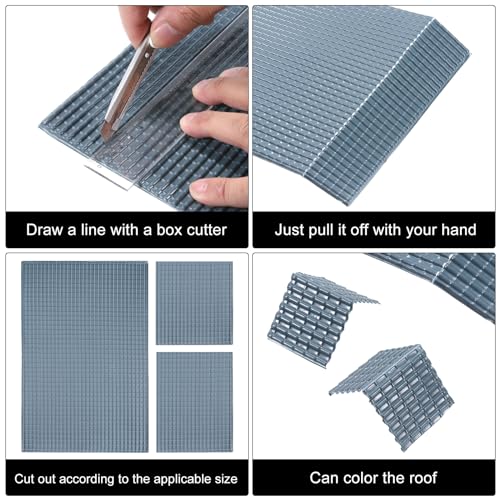 Draw a line with a box cutter

Just pull it off with your hand

Cut out according to the applicable size

Can color the roof