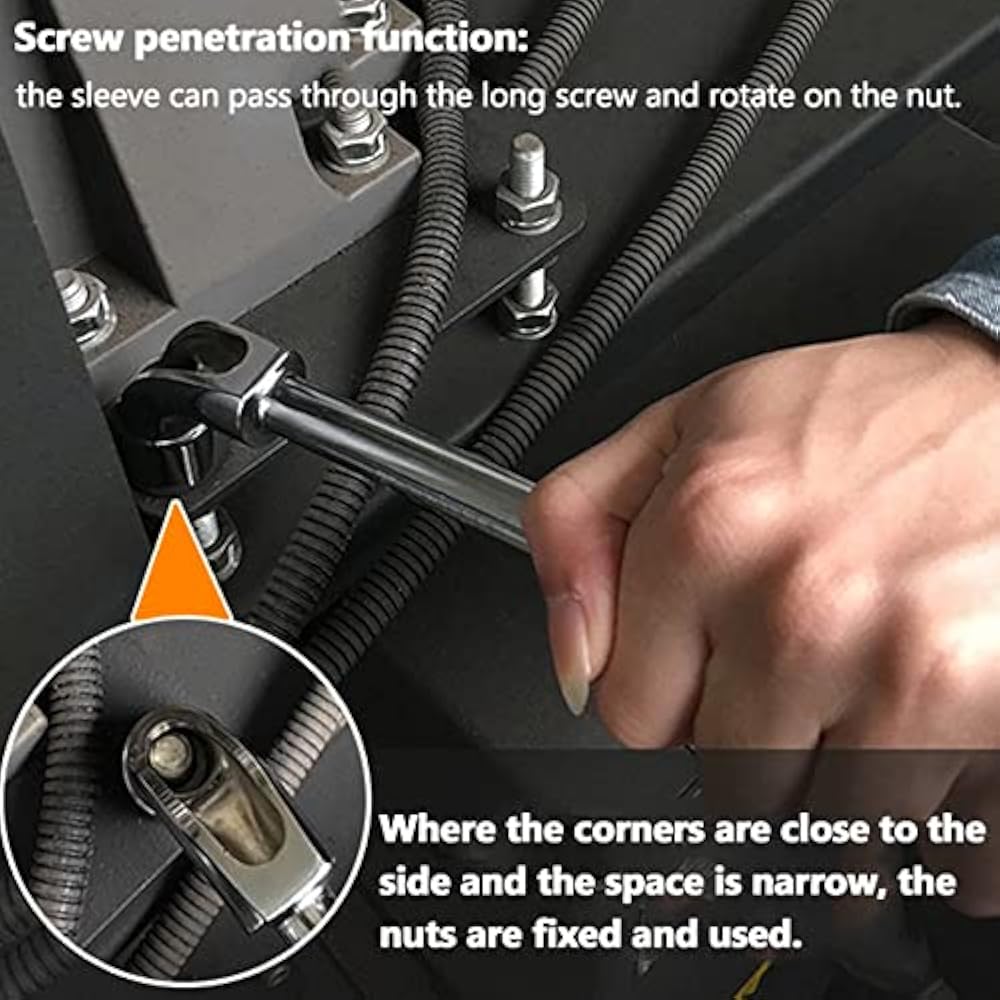 Screw penetration function:
the sleeve can pass through the long screw and rotate on the nut.

Where the corners are close to the side and the space is narrow, the nuts are fixed and used.