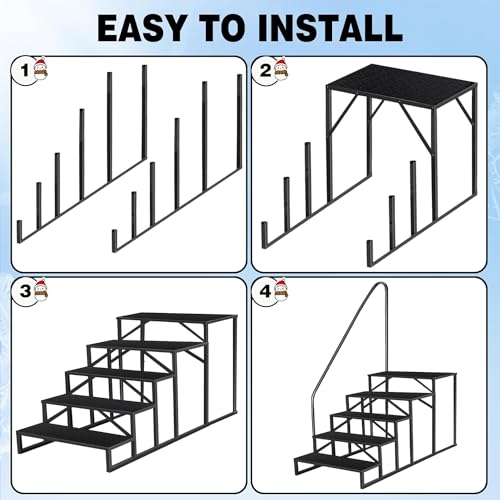 EASY TO INSTALL

1

2

3

4