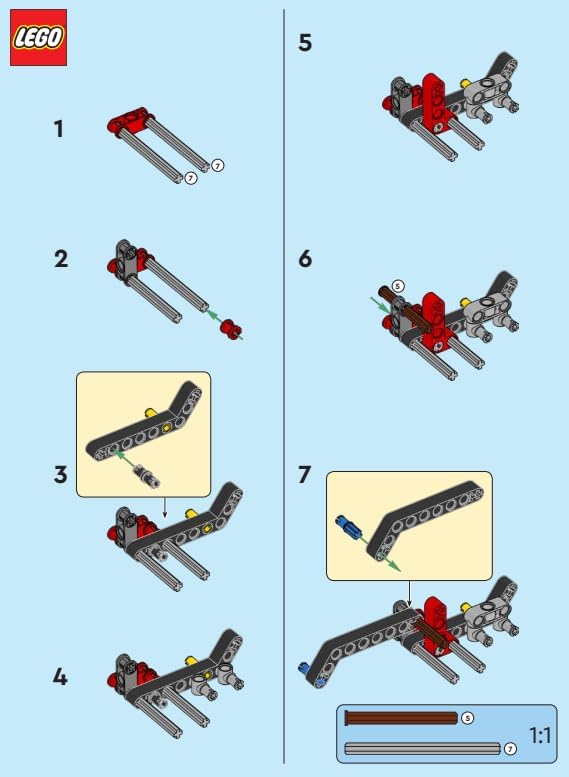 LEGO

1

7

7

2

3

4

5

6

5

7

5

7

1:1