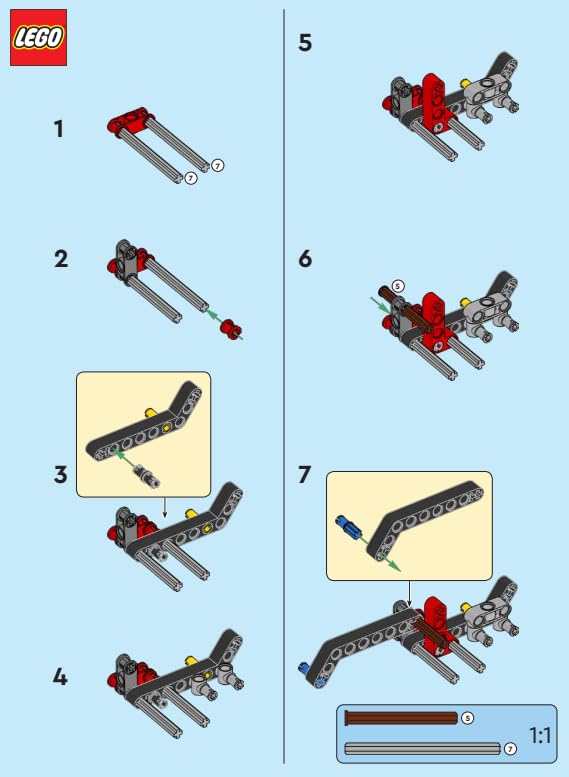 LEGO

1
7
7

2

3

4

5

6
5

7

5
7
1:1