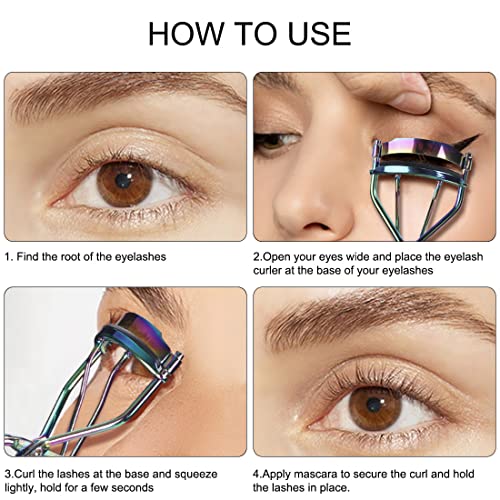 HOW TO USE

1. Find the root of the eyelashes

2.Open your eyes wide and place the eyelash curler at the base of your eyelashes

3.Curl the lashes at the base and squeeze lightly, hold for a few seconds

4.Apply mascara to secure the curl and hold the lashes in place.