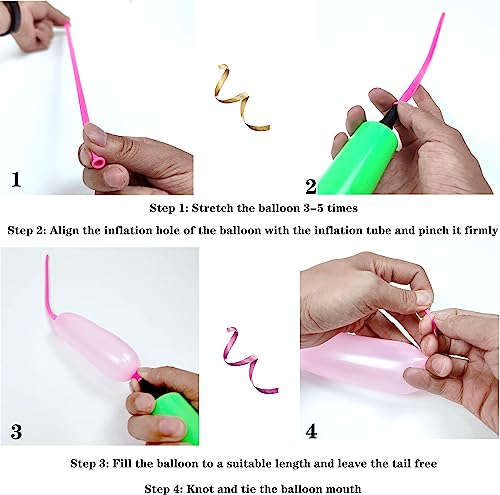 1

2

Step 1: Stretch the balloon 3-5 times

Step 2: Align the inflation hole of the balloon with the inflation tube and pinch it firmly

3

4

Step 3: Fill the balloon to a suitable length and leave the tail free

Step 4: Knot and tie the balloon mouth