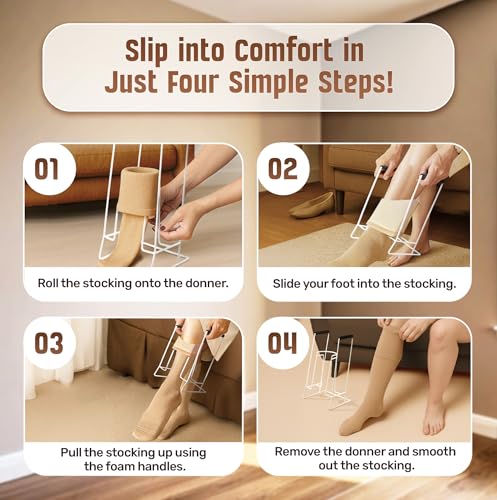 Slip into Comfort in Just Four Simple Steps!

01

Roll the stocking onto the donner.

02

Slide your foot into the stocking.

03

Pull the stocking up using the foam handles.

04

Remove the donner and smooth out the stocking.