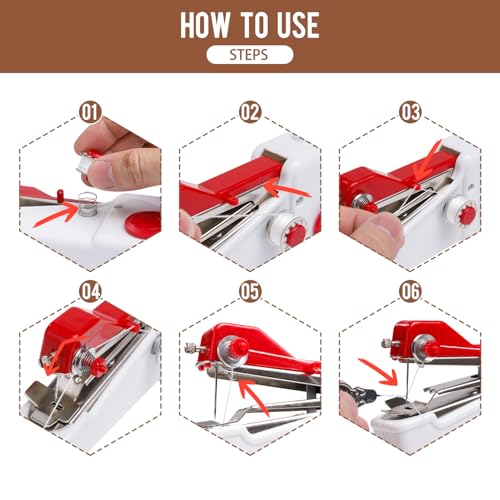 HOW TO USE
STEPS

01

02

03

04

05

06