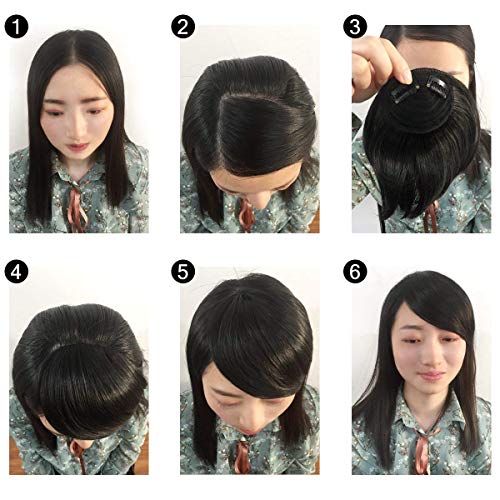 1
2
3
4
5
6