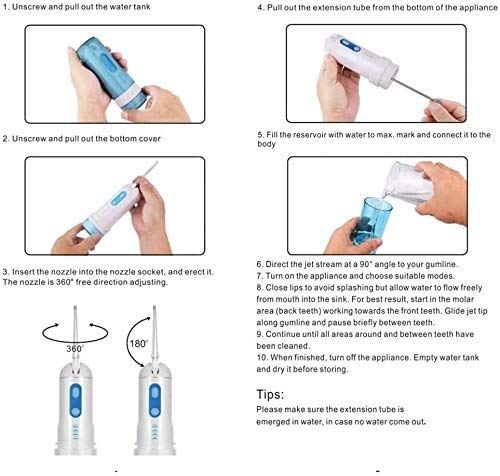 1. Unscrew and pull out the water tank

2. Unscrew and pull out the bottom cover

3. Insert the nozzle into the nozzle socket, and erect it. The nozzle is 360° free direction adjusting.

360°

180°

4. Pull out the extension tube from the bottom of the appliance

5. Fill the reservoir with water to max. mark and connect it to the body

6. Direct the jet stream at a 90° angle to your gumline.
7. Turn on the appliance and choose suitable modes.
8. Close lips to avoid splashing but allow water to flow freely from mouth into the sink. For best result, start in the molar area (back teeth) working towards the front teeth. Glide jet tip along gumline and pause briefly between teeth.
9. Continue until all areas around and between teeth have been cleaned.
10. When finished, turn off the appliance. Empty water tank and dry it before storing.

Tips:
Please make sure the extension tube is emerged in water, in case no water come out.