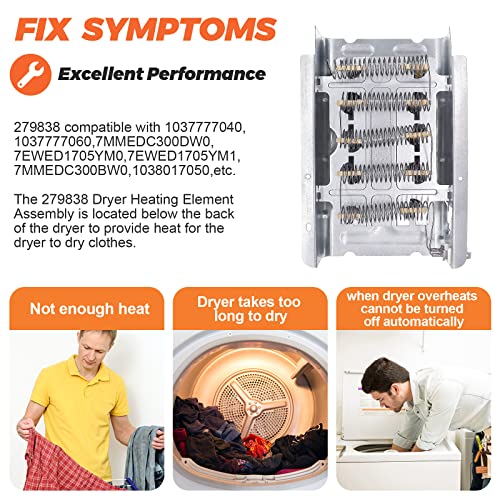 FIX SYMPTOMS

Excellent Performance

279838 compatible with 1037777040, 1037777060,7MMEDC300DW0, 7EWED1705YM0,7EWED1705YM1, 7MMEDC300BW0,1038017050,etc.

The 279838 Dryer Heating Element Assembly is located below the back of the dryer to provide heat for the dryer to dry clothes.

Not enough heat

Dryer takes too long to dry

when dryer overheats cannot be turned off automatically