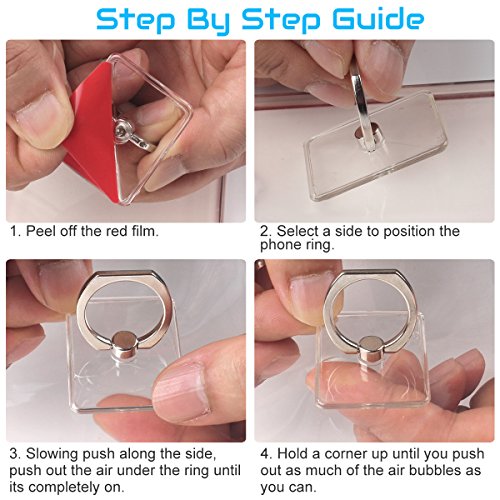 Step By Step Guide

1. Peel off the red film.

2. Select a side to position the phone ring.

3. Slowing push along the side, push out the air under the ring until its completely on.

4. Hold a corner up until you push out as much of the air bubbles as you can.