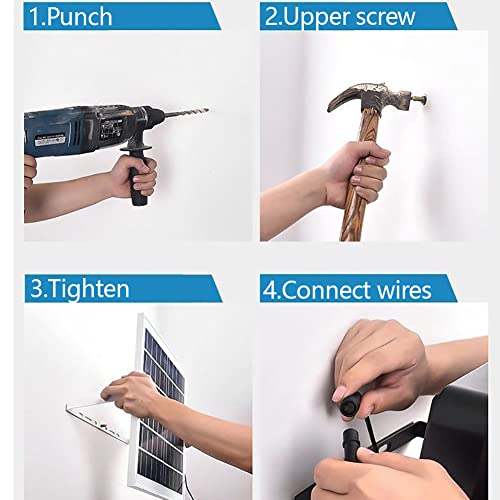 1.Punch

2.Upper screw

3.Tighten

4.Connect wires