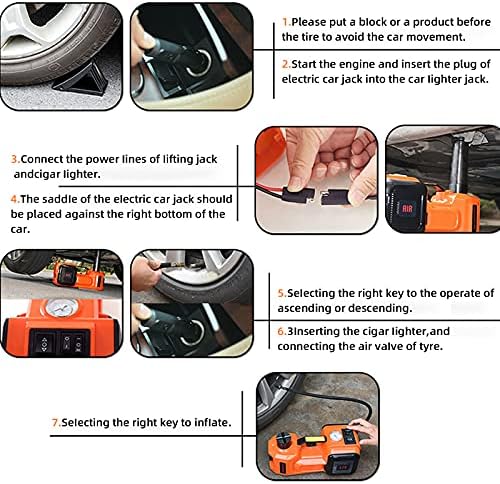 1.Please put a block or a product before the tire to avoid the car movement.

2.Start the engine and insert the plug of electric car jack into the car lighter jack.

3.Connect the power lines of lifting jack andcigar lighter.

4.The saddle of the electric car jack should be placed against the right bottom of the car.

AIR

5.Selecting the right key to the operate of ascending or descending.

6.3Inserting the cigar lighter,and connecting the air valve of tyre.

7.Selecting the right key to inflate.