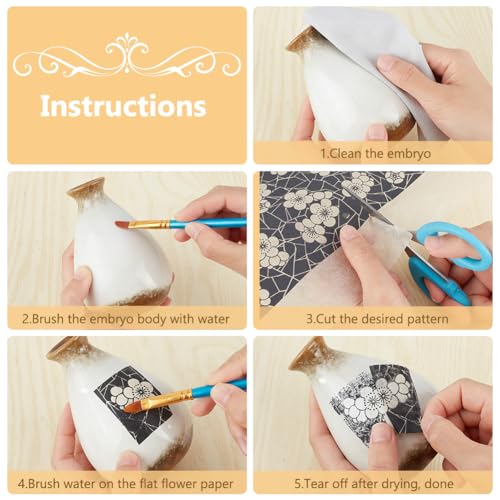 Instructions

1.Clean the embryo

2.Brush the embryo body with water

3.Cut the desired pattern

4.Brush water on the flat flower paper

5.Tear off after drying, done